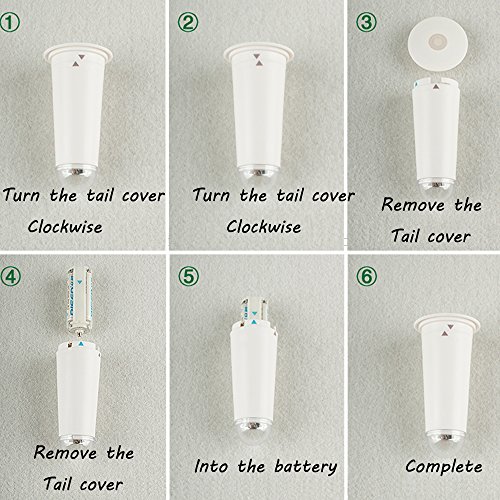 ①

Turn the tail cover Clockwise

②

Turn the tail cover Clockwise

③

Remove the Tail cover

④

Remove the Tail cover

⑤

Into the battery

⑥

Complete