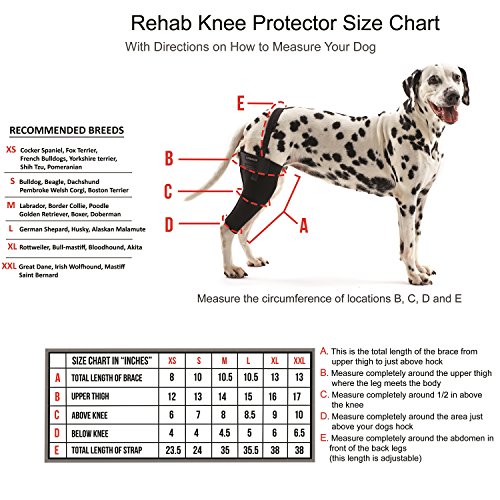 Rehab Knee Protector Size Chart

With Directions on How to Measure Your Dog

RECOMMENDED BREEDS

XS Cocker Spaniel, Fox Terrier, French Bulldogs, Yorkshire terrier, Shih Tzu, Pomeranian

S Bulldog, Beagle, Dachshund Pembroke Welsh Corgi, Boston Terrier

M Labrador, Border Collie, Poodle Golden Retriever, Boxer, Doberman

L German Shepard, Husky, Alaskan Malamute

XL Rottweiler, Bull-mastiff, Bloodhound, Akita

XXL Great Dane, Irish Wolfhound, Mastiff Saint Bernard

E

B

C

D

A

Measure the circumference of locations B, C, D and E

| | SIZE CHART IN "INCHES" | XS | S | M | L | XL | XXL |
|---|---|---|---|---|---|---|---|
| A | TOTAL LENGTH OF BRACE | 8 | 10 | 10.5 | 10.5 | 13 | 13 |
| B | UPPER THIGH | 12 | 13 | 14 | 15 | 16 | 17 |
| C | ABOVE KNEE | 6 | 7 | 8 | 8.5 | 9 | 10 |
| D | BELOW KNEE | 4 | 4 | 4.5 | 5 | 6 | 6.5 |
| E | TOTAL LENGTH OF STRAP | 23.5 | 24 | 35 | 35.5 | 38 | 38 |

A. This is the total length of the brace from upper thigh to just above hock

B. Measure completely around the upper thigh where the leg meets the body

C. Measure completely around 1/2 in above the knee

D. Measure completely around the area just above your dogs hock

E. Measure completely around the abdomen in front of the back legs (this length is adjustable)