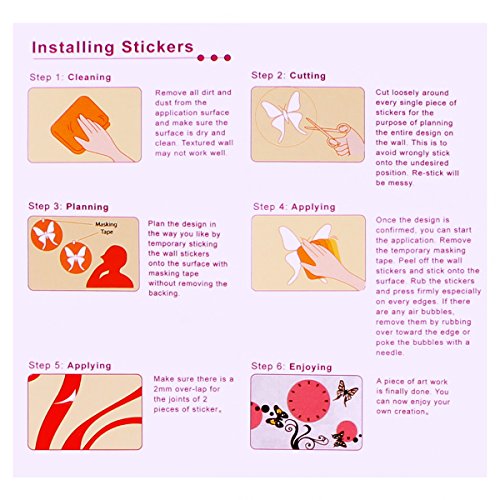 Installing Stickers

Step 1: Cleaning

Remove all dirt and dust from the application surface and make sure the surface is dry and clean. Textured wall may not work well.

Step 2: Cutting

Cut loosely around every single piece of stickers for the purpose of planning the entire design on the wall. This is to avoid wrongly stick onto the undesired position. Re-stick will be messy.

Step 3: Planning

Masking Tape

Plan the design in the way you like by temporary sticking the wall stickers onto the surface with masking tape without removing the backing.

Step 4: Applying

Once the design is confirmed, you can start the application. Remove the temporary masking tape. Peel off the wall stickers and stick onto the surface. Rub the stickers and press firmly especially on every edges. If there are any air bubbles, remove them by rubbing over toward the edge or poke the bubbles with a needle.

Step 5: Applying

Make sure there is a 2mm over-lap for the joints of 2 pieces of sticker。

Step 6: Enjoying

A piece of art work is finally done. You can now enjoy your own creation。