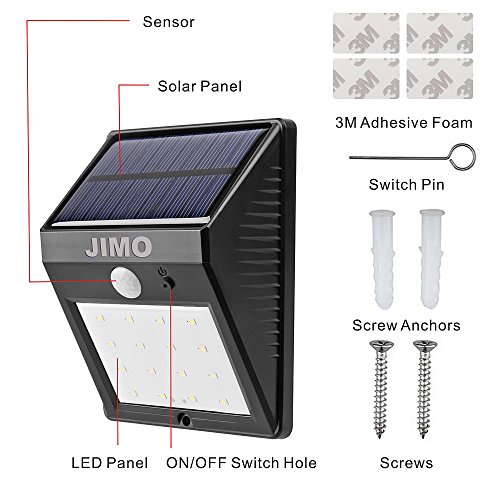 Sensor

Solar Panel

JIMO

LED Panel

ON/OFF Switch Hole

3M 3M 3M 3M

3M Adhesive Foam

Switch Pin

Screw Anchors

Screws