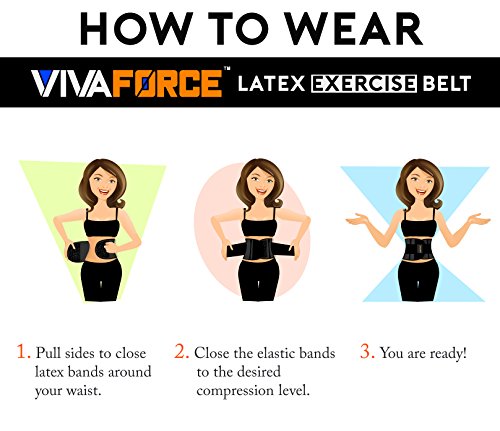 HOW TO WEAR

VIVAFORCE™ LATEX EXERCISE BELT

1. Pull sides to close latex bands around your waist.

2. Close the elastic bands to the desired compression level.

3. You are ready!