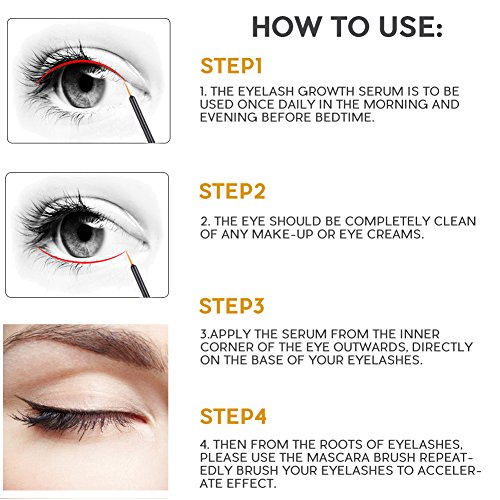 HOW TO USE:

STEP1

1. THE EYELASH GROWTH SERUM IS TO BE USED ONCE DAILY IN THE MORNING AND EVENING BEFORE BEDTIME.

STEP2

2. THE EYE SHOULD BE COMPLETELY CLEAN OF ANY MAKE-UP OR EYE CREAMS.

STEP3

3.APPLY THE SERUM FROM THE INNER CORNER OF THE EYE OUTWARDS, DIRECTLY ON THE BASE OF YOUR EYELASHES.

STEP4

4. THEN FROM THE ROOTS OF EYELASHES, PLEASE USE THE MASCARA BRUSH REPEATEDLY BRUSH YOUR EYELASHES TO ACCELERATE EFFECT.