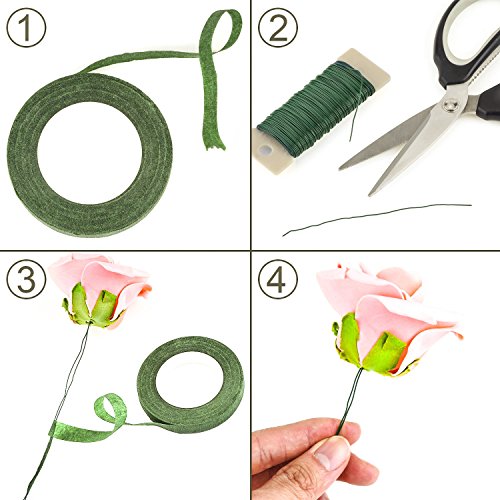 ①

②

③

④