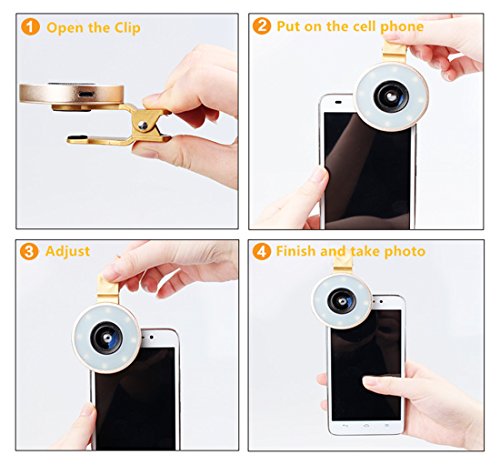 1 Open the Clip

2 Put on the cell phone

3 Adjust

4 Finish and take photo