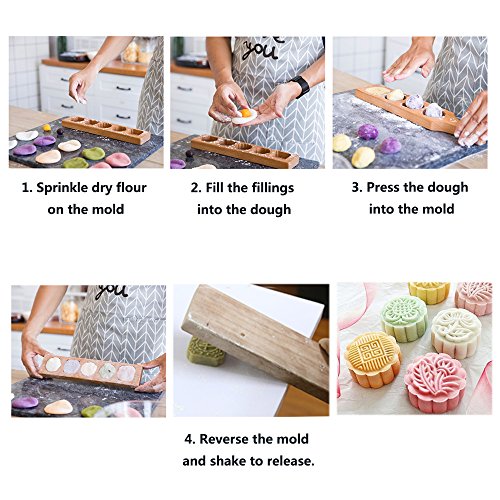 you

1. Sprinkle dry flour on the mold

2. Fill the fillings into the dough

3. Press the dough into the mold

you

4. Reverse the mold and shake to release.