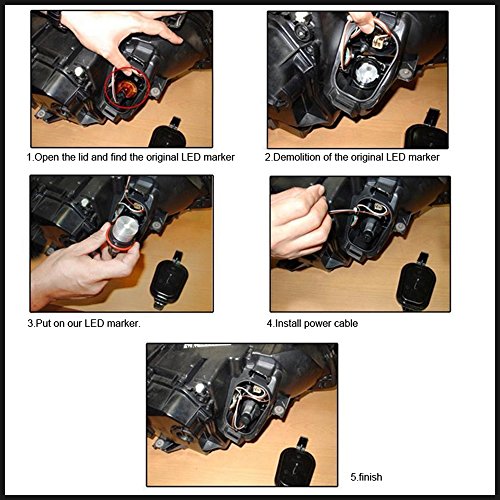 1.Open the lid and find the original LED marker

2.Demolition of the original LED marker

3.Put on our LED marker.

4.Install power cable

5.finish