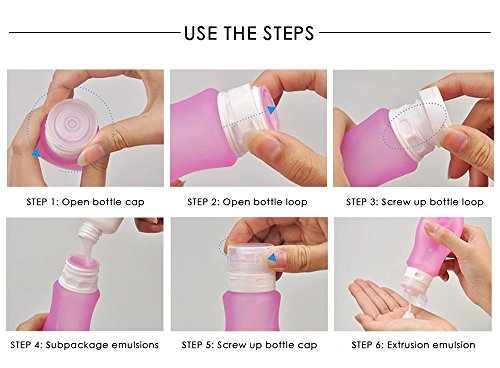 USE THE STEPS

STEP 1: Open bottle cap

STEP 2: Open bottle loop

STEP 3: Screw up bottle loop

STEP 4: Subpackage emulsions

STEP 5: Screw up bottle cap

STEP 6: Extrusion emulsion