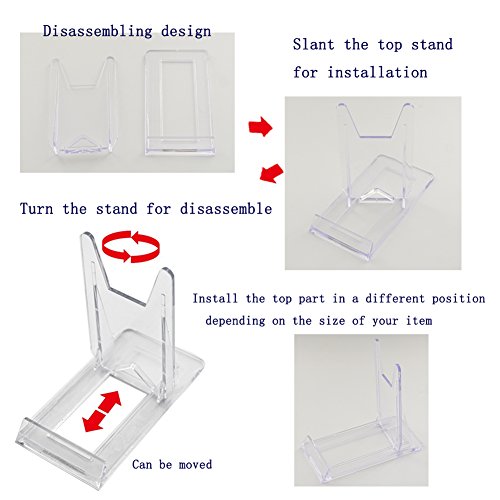 Disassembling design

Slant the top stand for installation

Turn the stand for disassemble

Install the top part in a different position depending on the size of your item

Can be moved