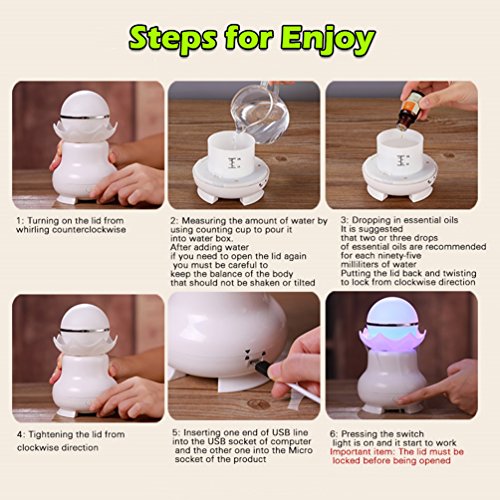 Steps for Enjoy

1: Turning on the lid from whirling counterclockwise

2: Measuring the amount of water by using counting cup to pour it into water box.
After adding water
if you need to open the lid again
you must be careful to
keep the balance of the body
that should not be shaken or tilted

3: Dropping in essential oils
It is suggested
that two or three drops
of essential oils are recommended
for each ninety-five
milliliters of water
Putting the lid back and twisting
to lock from clockwise direction

4: Tightening the lid from clockwise direction

5: Inserting one end of USB line into the USB socket of computer and the other one into the Micro socket of the product

6: Pressing the switch
light is on and it start to work
Important item: The lid must be locked before being opened