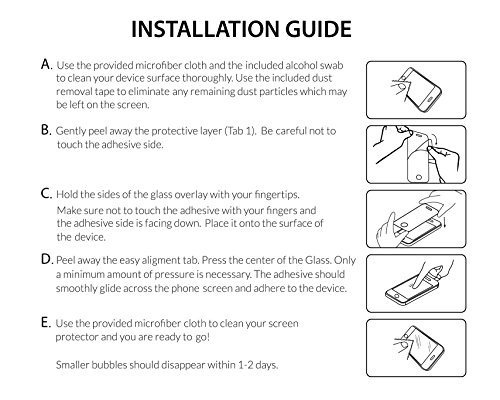 INSTALLATION GUIDE

A. Use the provided microfiber cloth and the included alcohol swab to clean your device surface thoroughly. Use the included dust removal tape to eliminate any remaining dust particles which may be left on the screen.

B. Gently peel away the protective layer (Tab 1). Be careful not to touch the adhesive side.

C. Hold the sides of the glass overlay with your fingertips. Make sure not to touch the adhesive with your fingers and the adhesive side is facing down. Place it onto the surface of the device.

D. Peel away the easy aligment tab. Press the center of the Glass. Only a minimum amount of pressure is necessary. The adhesive should smoothly glide across the phone screen and adhere to the device.

E. Use the provided microfiber cloth to clean your screen protector and you are ready to go!

Smaller bubbles should disappear within 1-2 days.