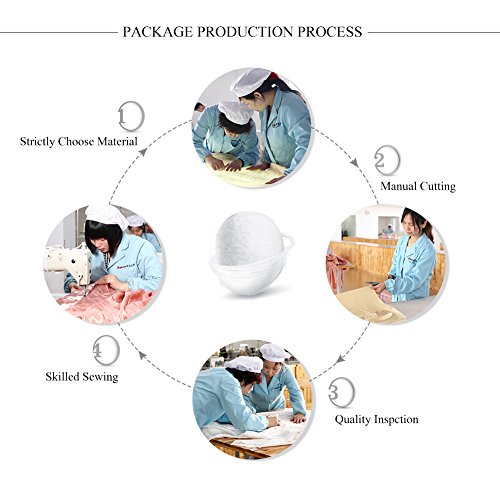 PACKAGE PRODUCTION PROCESS

1
Strictly Choose Material

2
Manual Cutting

3
Quality Inspction

4
Skilled Sewing