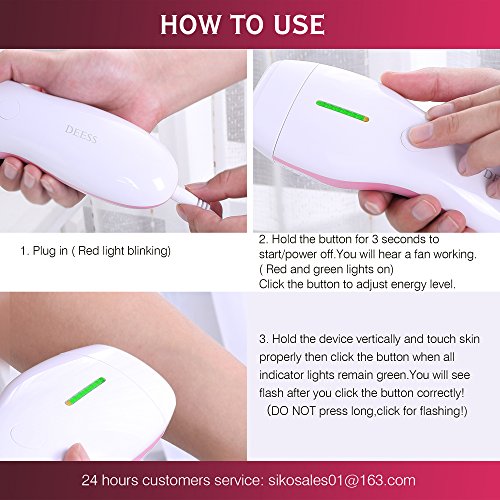 HOW TO USE

DEESS

1. Plug in ( Red light blinking)

2. Hold the button for 3 seconds to start/power off.You will hear a fan working. ( Red and green lights on)
Click the button to adjust energy level.

3. Hold the device vertically and touch skin properly then click the button when all indicator lights remain green.You will see flash after you click the button correctly!
(DO NOT press long,click for flashing!)

24 hours customers service: sikosales01@163.com