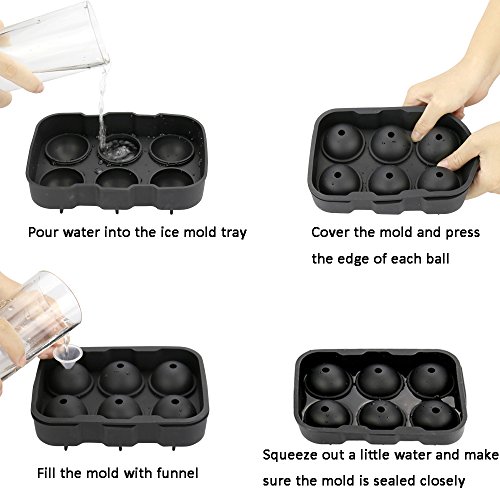 Pour water into the ice mold tray

Cover the mold and press the edge of each ball

Fill the mold with funnel

Squeeze out a little water and make sure the mold is sealed closely