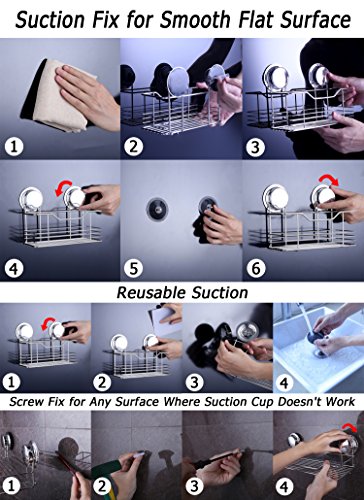 Suction Fix for Smooth Flat Surface

1
2
3
4
5
6

Reusable Suction

1
2
3
4

Screw Fix for Any Surface Where Suction Cup Doesn't Work

1
2
3
4