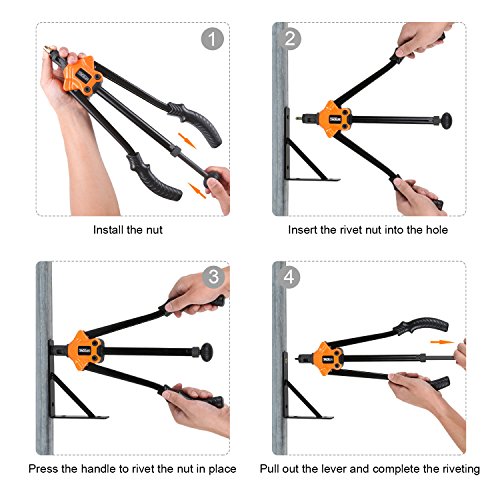 1

Install the nut

2

Insert the rivet nut into the hole

3

Press the handle to rivet the nut in place

4

Pull out the lever and complete the riveting