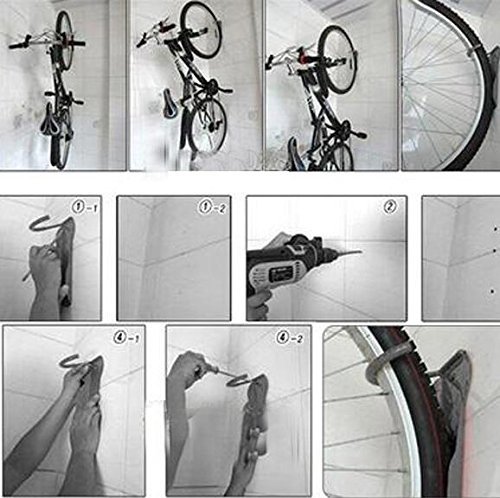 ①-1

①-2

②

④-1

④-2