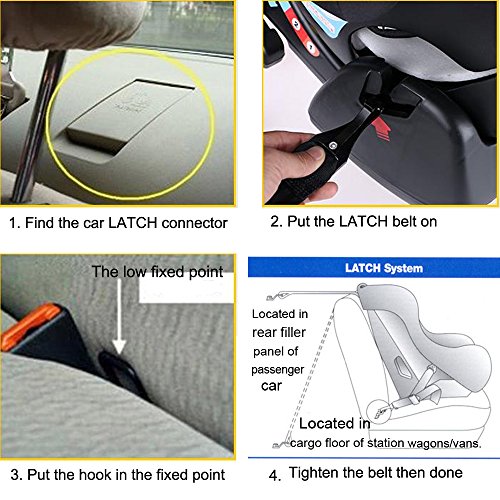 1. Find the car LATCH connector

2. Put the LATCH belt on

The low fixed point

3. Put the hook in the fixed point

LATCH System

Located in rear filler panel of passenger car

Located in cargo floor of station wagons/vans.

4. Tighten the belt then done