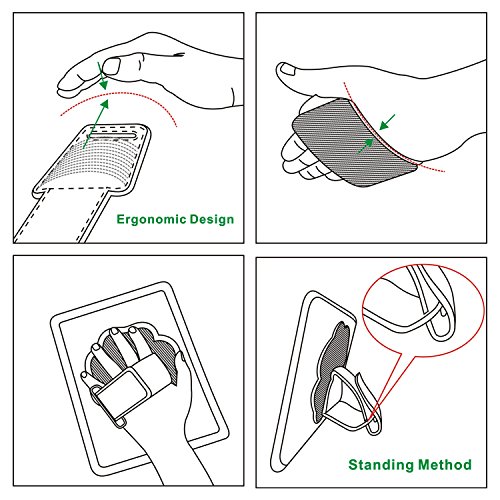 Ergonomic Design

Standing Method