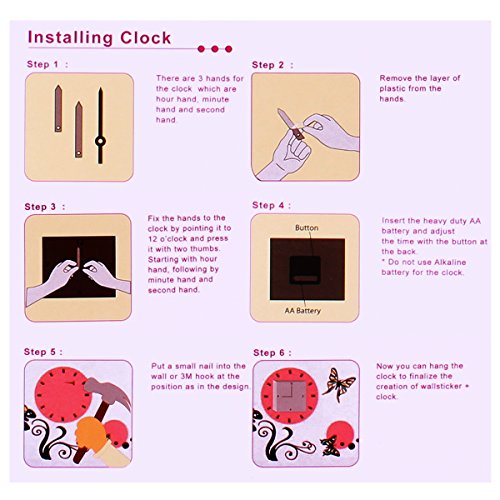 Installing Clock

Step 1 :

There are 3 hands for the clock which are hour hand, minute hand and second hand.

Step 2 :

Remove the layer of plastic from the hands.

Step 3 :

Fix the hands to the clock by pointing it to 12 o'clock and press it with two thumbs. Starting with hour hand, following by minute hand and second hand.

Step 4 :

Button

AA Battery

Insert the heavy duty AA battery and adjust the time with the button at the back.
* Do not use Alkaline battery for the clock.

Step 5 :

Put a small nail into the wall or 3M hook at the position as in the design.

Step 6 :

Now you can hang the clock to finalize the creation of wallsticker + clock.