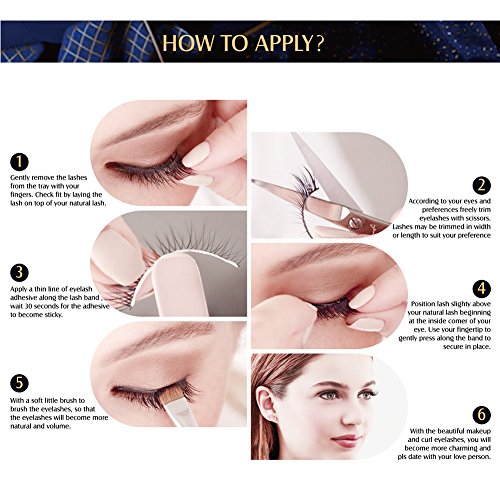 HOW TO APPLY?

1
Gently remove the lashes from the tray with your fingers. Check fit by laying the lash on top of your natural lash.

2
According to your eyes and preferences freely trim eyelashes with scissors. Lashes may be trimmed in width or length to suit your preference

3
Apply a thin line of eyelash adhesive along the lash band , wait 30 seconds for the adhesive to become sticky.

4
Position lash slighty above your natural lash beginning at the inside corner of your eye. Use your fingertip to gently press along the band to secure in place.

5
With a soft little brush to brush the eyelashes, so that the eyelashes will become more natural and volume.

6
With the beautiful makeup and curl eyelashes, you will become more charming and pls date with your love person.