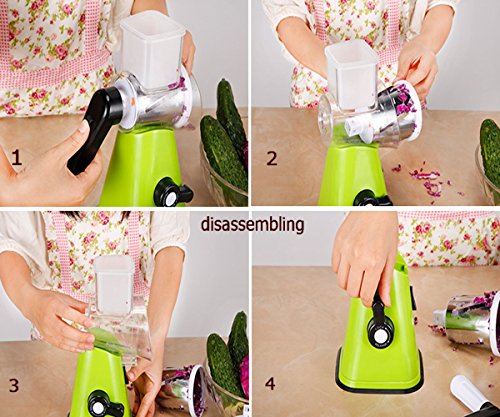 1

2

disassembling

3

4