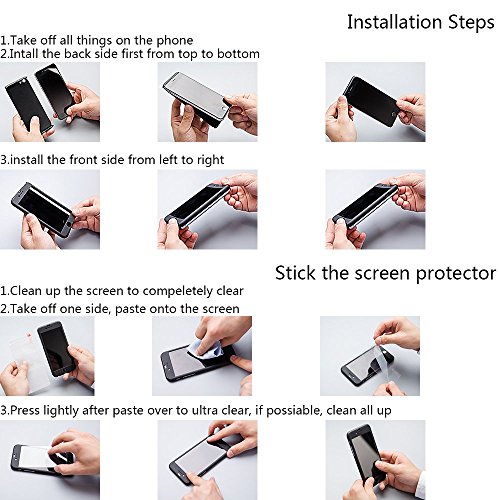 Installation Steps

1.Take off all things on the phone
2.Intall the back side first from top to bottom

3.install the front side from left to right

Stick the screen protector

1.Clean up the screen to compeletely clear
2.Take off one side, paste onto the screen

3.Press lightly after paste over to ultra clear, if possiable, clean all up