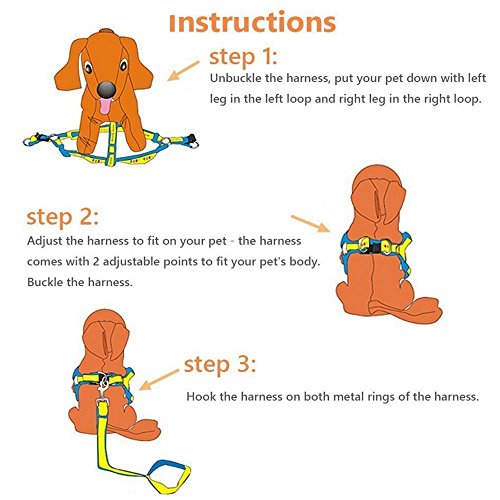 Instructions

step 1:

Unbuckle the harness, put your pet down with left leg in the left loop and right leg in the right loop.

step 2:

Adjust the harness to fit on your pet - the harness comes with 2 adjustable points to fit your pet's body. Buckle the harness.

step 3:

Hook the harness on both metal rings of the harness.