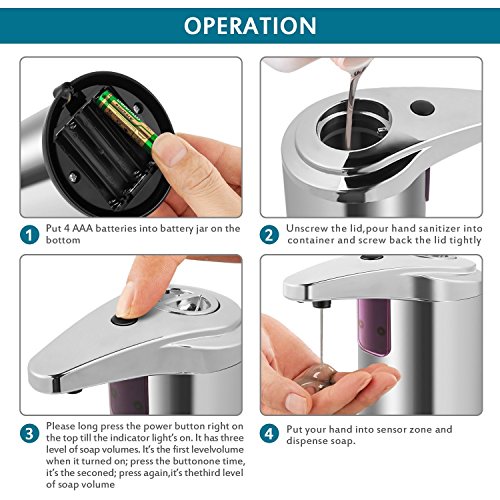 OPERATION

1 Put 4 AAA batteries into battery jar on the bottom

2 Unscrew the lid,pour hand sanitizer into container and screw back the lid tightly

3 Please long press the power button right on the top till the indicator light's on. It has three level of soap volumes. It's the first levelvolume when it turned on; press the buttonone time, it's the seconed; press again,it's thethird level of soap volume

4 Put your hand into sensor zone and dispense soap.