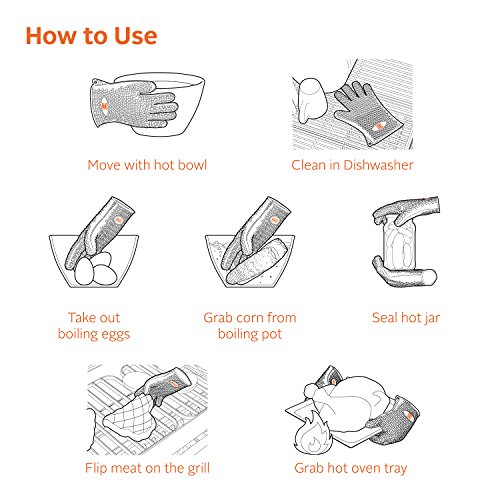 How to Use

Move with hot bowl

Clean in Dishwasher

Take out boiling eggs

Grab corn from boiling pot

Seal hot jar

Flip meat on the grill

Grab hot oven tray