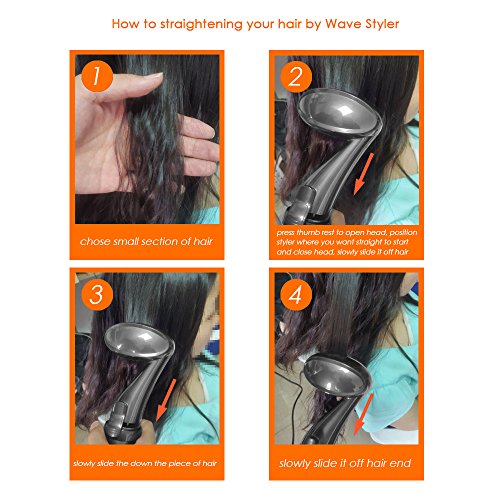 How to straightening your hair by Wave Styler

1

chose small section of hair

2

press thumb rest to open head, position styler where you want straight to start and close head, slowly slide it off hair

3

slowly slide the down the piece of hair

4

slowly slide it off hair end