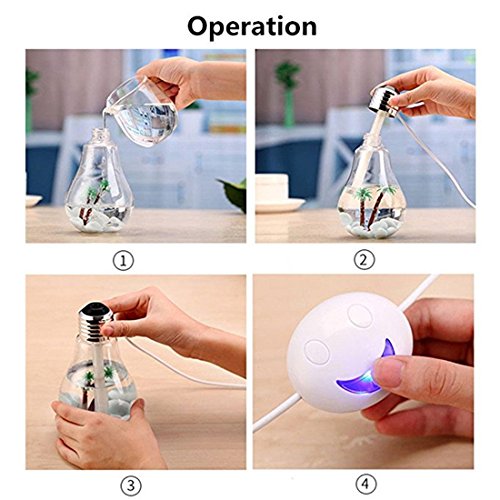 Operation

①

②

③

④