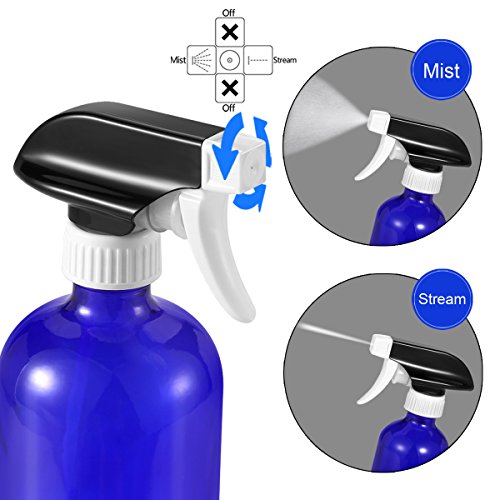 Off
Mist
Stream
Off
Mist
Stream