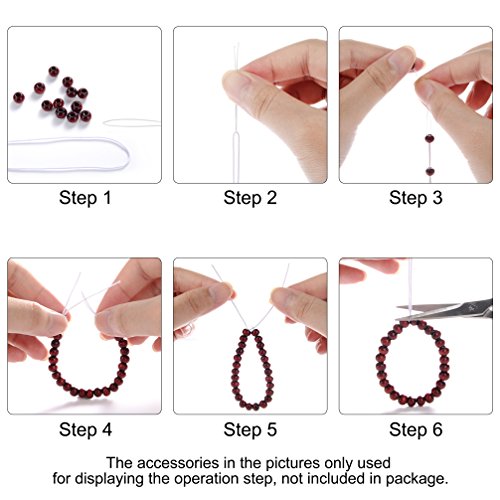 Step 1

Step 2

Step 3

Step 4

Step 5

Step 6

The accessories in the pictures only used for displaying the operation step, not included in package.