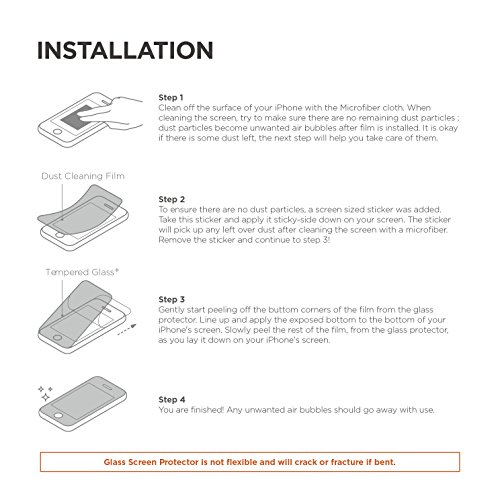 INSTALLATION

Step 1
Clean off the surface of your iPhone with the Microfiber cloth. When cleaning the screen, try to make sure there are no remaining dust particles ; dust particles become unwanted air bubbles after film is installed. It is okay if there is some dust left, the next step will help you take care of them.

Dust Cleaning Film

Step 2
To ensure there are no dust particles, a screen sized sticker was added. Take this sticker and apply it sticky-side down on your screen. The sticker will pick up any left over dust after cleaning the screen with a microfiber. Remove the sticker and continue to step 3!

Tempered Glass*

Step 3
Gently start peeling off the buttom corners of the film from the glass protector. Line up and apply the exposed bottom to the bottom of your iPhone's screen. Slowly peel the rest of the film, from the glass protector, as you lay it down on your iPhone's screen.

Step 4
You are finished! Any unwanted air bubbles should go away with use.

Glass Screen Protector is not flexible and will crack or fracture if bent.