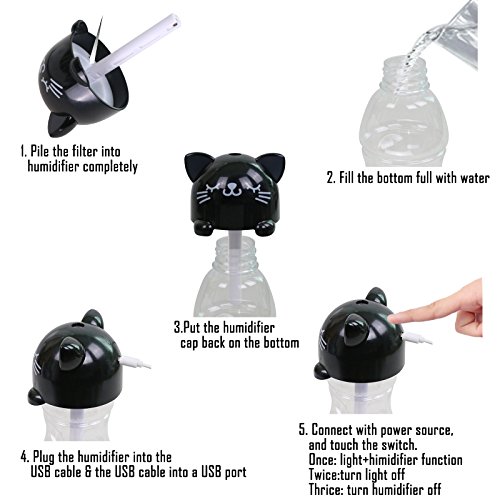 1. Pile the filter into humidifier completely

2. Fill the bottom full with water

3.Put the humidifier cap back on the bottom

4. Plug the humidifier into the USB cable & the USB cable into a USB port

5. Connect with power source, and touch the switch.
Once: light+himidifier function
Twice:turn light off
Thrice: turn humidifier off