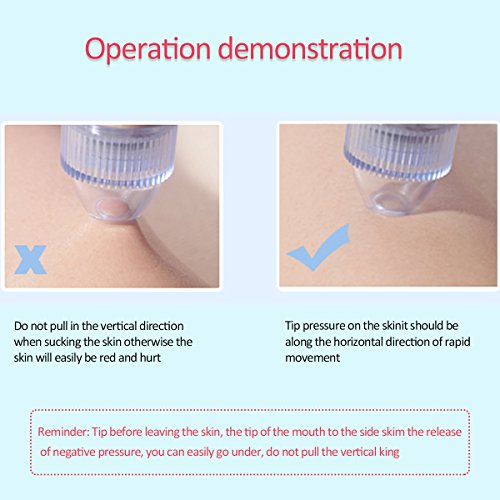 Operation demonstration

Do not pull in the vertical direction when sucking the skin otherwise the skin will easily be red and hurt

Tip pressure on the skinit should be along the horizontal direction of rapid movement

Reminder: Tip before leaving the skin, the tip of the mouth to the side skim the release of negative pressure, you can easily go under, do not pull the vertical king