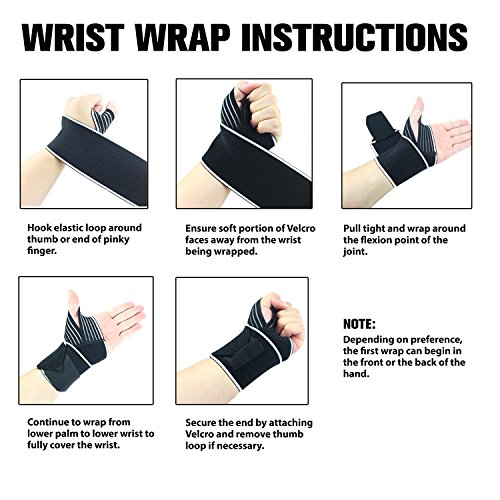 WRIST WRAP INSTRUCTIONS

Hook elastic loop around thumb or end of pinky finger.

Ensure soft portion of Velcro faces away from the wrist being wrapped.

Pull tight and wrap around the flexion point of the joint.

Continue to wrap from lower palm to lower wrist to fully cover the wrist.

Secure the end by attaching Velcro and remove thumb loop if necessary.

NOTE:
Depending on preference, the first wrap can begin in the front or the back of the hand.