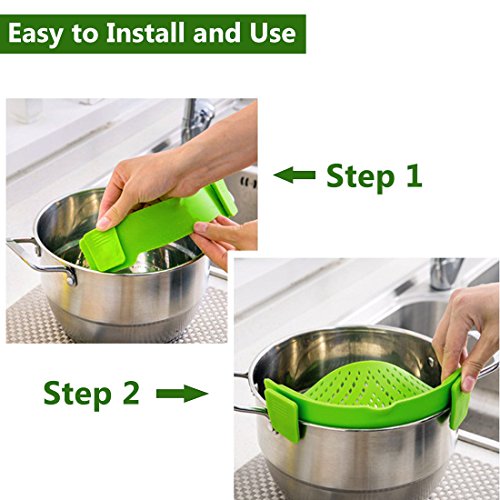 Easy to Install and Use

Step 1

Step 2