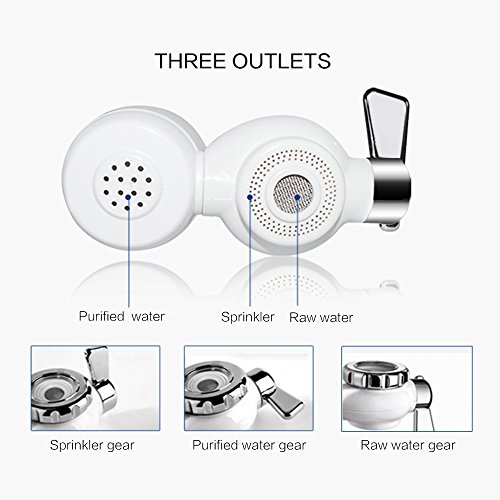 THREE OUTLETS

Purified water

Sprinkler

Raw water

Sprinkler gear

Purified water gear

Raw water gear