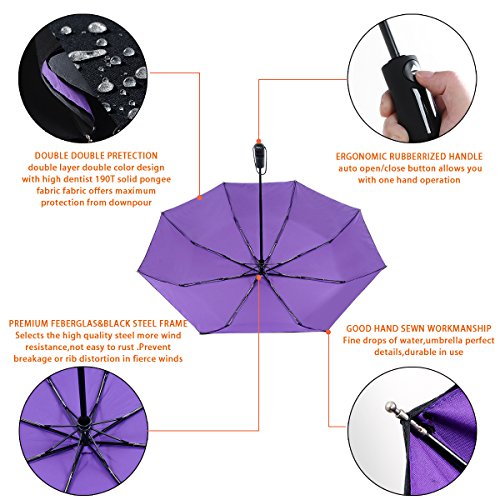 DOUBLE DOUBLE PRETECTION
double layer double color design with high dentist 190T solid pongee fabric fabric offers maximum protection from downpour

ERGONOMIC RUBBERRIZED HANDLE
auto open/close button allows you with one hand operation

PREMIUM FEBERGLAS&BLACK STEEL FRAME
Selects the high quality steel more wind resistance,not easy to rust .Prevent breakage or rib distortion in fierce winds

GOOD HAND SEWN WORKMANSHIP
Fine drops of water,umbrella perfect details,durable in use