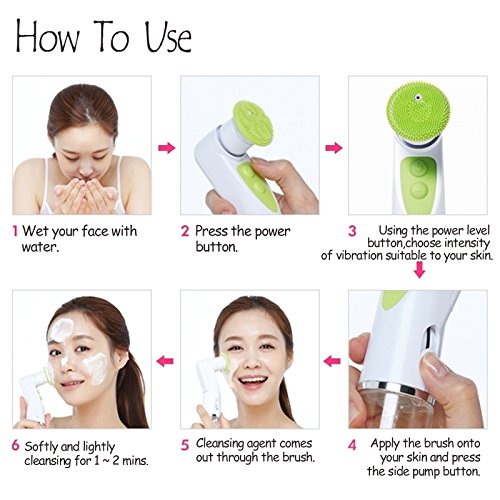 How To Use

1 Wet your face with water.

2 Press the power button.

3 Using the power level button,choose intensity of vibration suitable to your skin.

4 Apply the brush onto your skin and press the side pump button.

5 Cleansing agent comes out through the brush.

6 Softly and lightly cleansing for 1 ~ 2 mins.