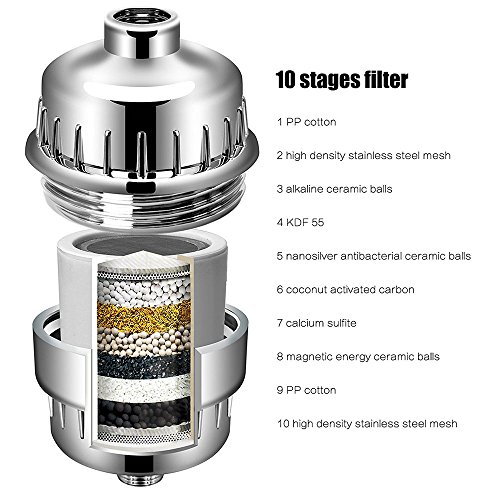 10 stages filter

1 PP cotton

2 high density stainless steel mesh

3 alkaline ceramic balls

4 KDF 55

5 nanosilver antibacterial ceramic balls

6 coconut activated carbon

7 calcium sulfite

8 magnetic energy ceramic balls

9 PP cotton

10 high density stainless steel mesh