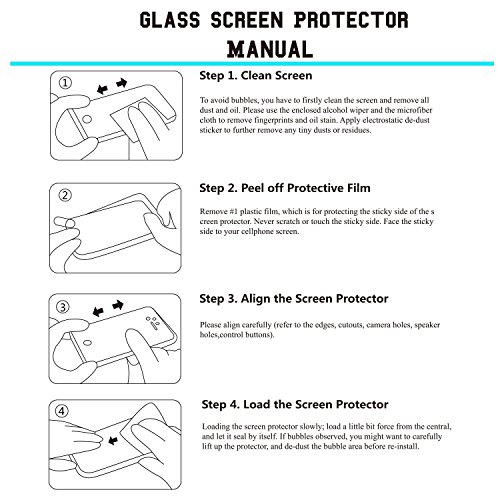 GLASS SCREEN PROTECTOR MANUAL

①

Step 1. Clean Screen

To avoid bubbles, you have to firstly clean the screen and remove all dust and oil. Please use the enclosed alcohol wiper and the microfiber cloth to remove fingerprints and oil stain. Apply electrostatic de-dust sticker to further remove any tiny dusts or residues.

②

Step 2. Peel off Protective Film

Remove #1 plastic film, which is for protecting the sticky side of the s creen protector. Never scratch or touch the sticky side. Face the sticky side to your cellphone screen.

③

Step 3. Align the Screen Protector

Please align carefully (refer to the edges, cutouts, camera holes, speaker holes,control buttons).

④

Step 4. Load the Screen Protector

Loading the screen protector slowly; load a little bit force from the central, and let it seal by itself. If bubbles observed, you might want to carefully lift up the protector, and de-dust the bubble area before re-install.