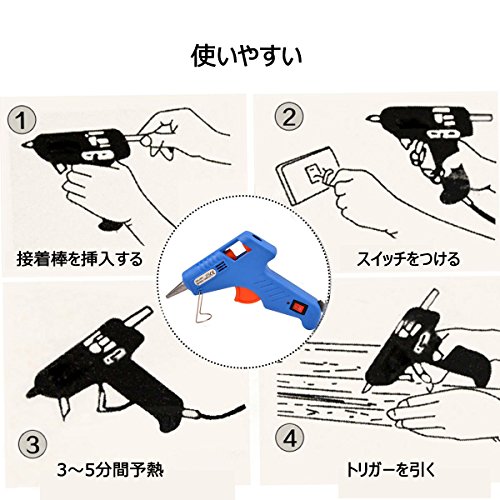 使いやすい

①

接着棒を挿入する

②

スイッチをつける

③

3～5分間予熱

④

トリガーを引く