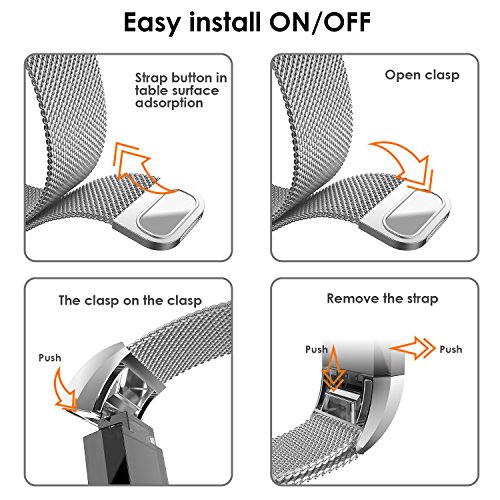 Easy install ON/OFF

Strap button in table surface adsorption

Open clasp

The clasp on the clasp

Push

Remove the strap

Push

Push