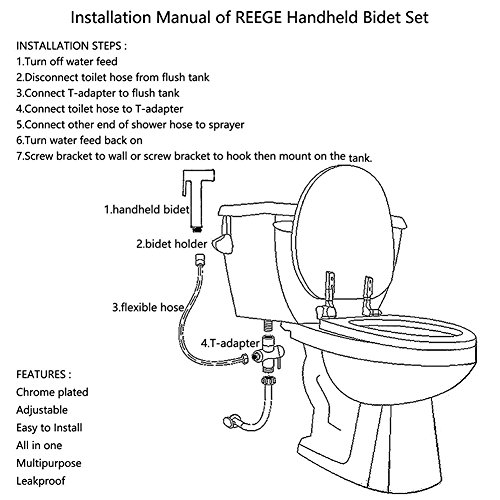 Installation Manual of REEGE Handheld Bidet Set

INSTALLATION STEPS :
1.Turn off water feed
2.Disconnect toilet hose from flush tank
3.Connect T-adapter to flush tank
4.Connect toilet hose to T-adapter
5.Connect other end of shower hose to sprayer
6.Turn water feed back on
7.Screw bracket to wall or screw bracket to hook then mount on the tank.

1.handheld bidet
2.bidet holder
3.flexible hose
4.T-adapter

FEATURES :
Chrome plated
Adjustable
Easy to Install
All in one
Multipurpose
Leakproof