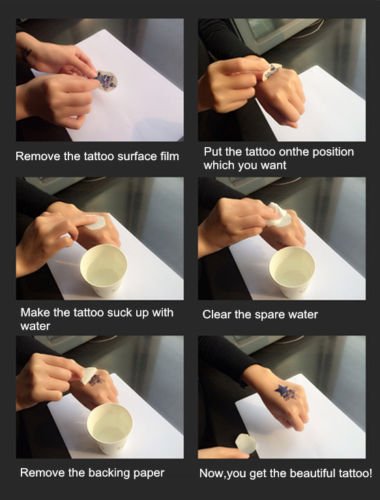 Remove the tattoo surface film

Put the tattoo onthe position which you want

Make the tattoo suck up with water

Clear the spare water

Remove the backing paper

Now,you get the beautiful tattoo!