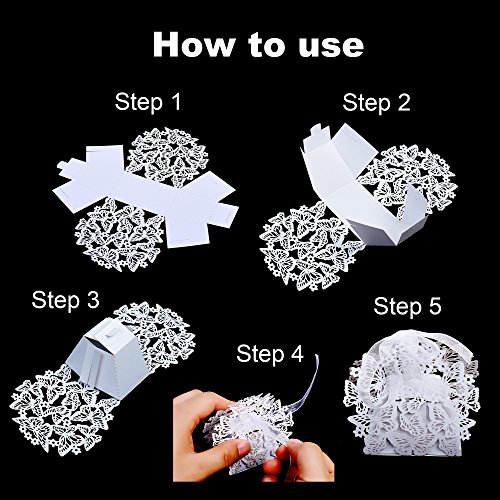 How to use

Step 1

Step 2

Step 3

Step 4

Step 5