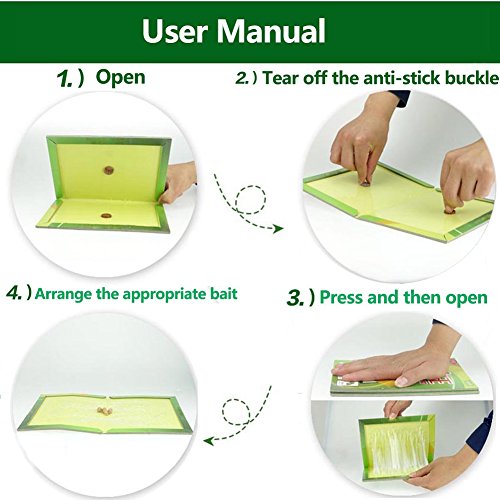 User Manual

1.) Open

2.) Tear off the anti-stick buckle

4.) Arrange the appropriate bait

3.) Press and then open