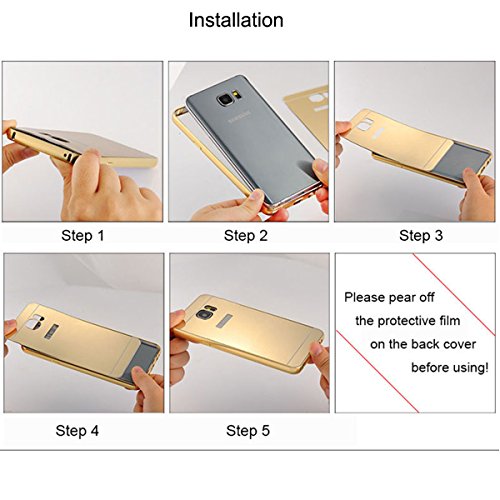 Installation

SAMSUNG

Step 1

Step 2

Step 3

Step 4

Step 5

Please pear off
the protective film
on the back cover
before using!